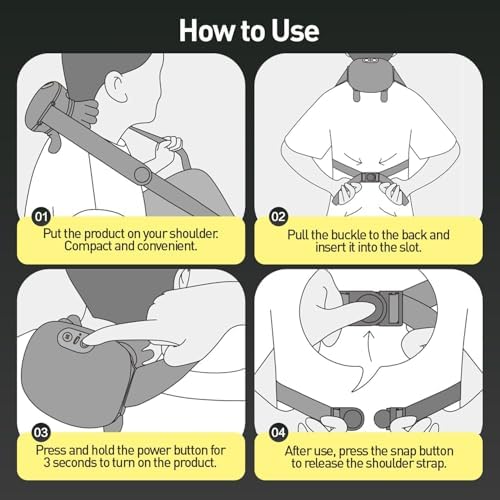 How to Use

01
Put the product on your shoulder. Compact and convenient.

02
Pull the buckle to the back and insert it into the slot.

03
Press and hold the power button for 3 seconds to turn on the product.

04
After use, press the snap button to release the shoulder strap.