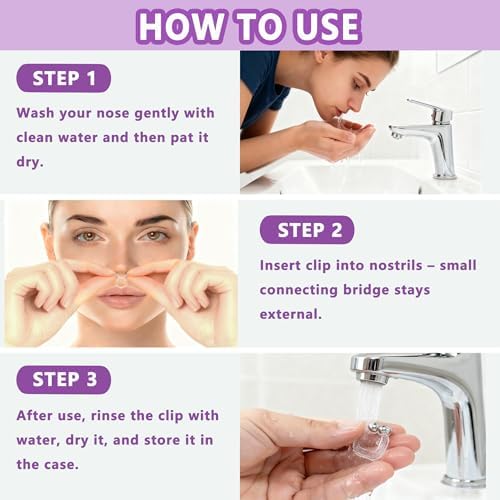 HOW TO USE

STEP 1

Wash your nose gently with clean water and then pat it dry.

STEP 2

Insert clip into nostrils – small connecting bridge stays external.

STEP 3

After use, rinse the clip with water, dry it, and store it in the case.