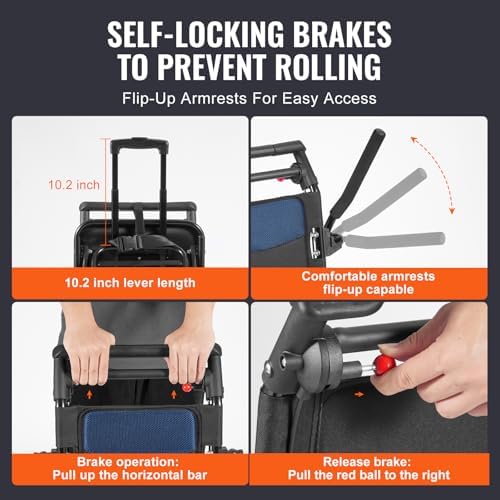 SELF-LOCKING BRAKES TO PREVENT ROLLING

Flip-Up Armrests For Easy Access

10.2 inch

10.2 inch lever length

Comfortable armrests flip-up capable

Brake operation: Pull up the horizontal bar

Release brake: Pull the red ball to the right