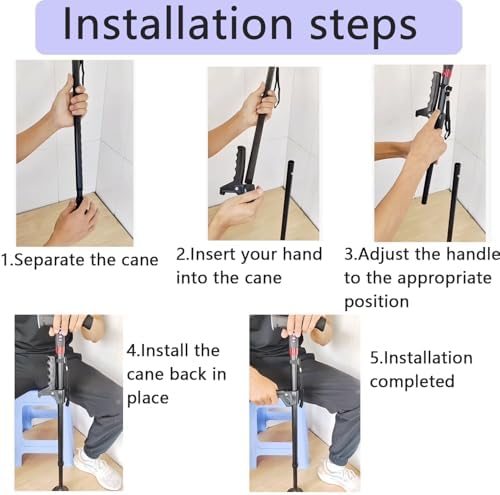 Installation steps

1.Separate the cane

2.Insert your hand into the cane

3.Adjust the handle to the appropriate position

4.Install the cane back in place

5.Installation completed