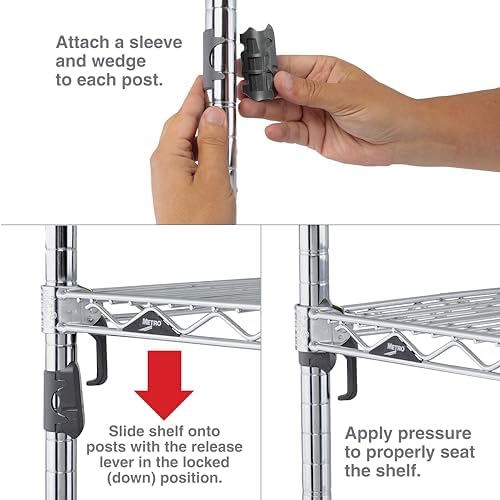 Attach a sleeve and wedge to each post.

METRO

Slide shelf onto posts with the release lever in the locked (down) position.

METRO

Apply pressure to properly seat the shelf.