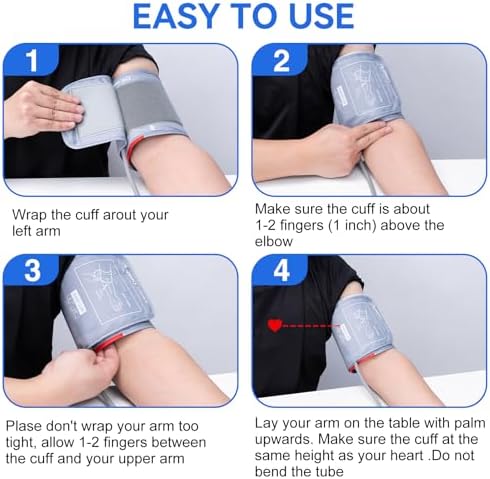 EASY TO USE

1

Wrap the cuff arout your left arm

2

Make sure the cuff is about 1-2 fingers (1 inch) above the elbow

3

Plase don't wrap your arm too tight, allow 1-2 fingers between the cuff and your upper arm

4

Lay your arm on the table with palm upwards. Make sure the cuff at the same height as your heart .Do not bend the tube