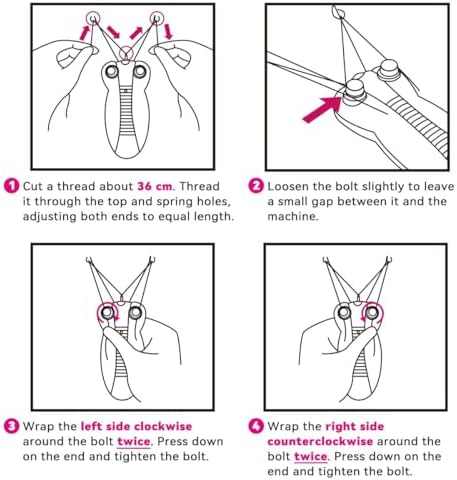 1 Cut a thread about 36 cm. Thread it through the top and spring holes, adjusting both ends to equal length.

2 Loosen the bolt slightly to leave a small gap between it and the machine.

3 Wrap the left side clockwise around the bolt twice. Press down on the end and tighten the bolt.

4 Wrap the right side counterclockwise around the bolt twice. Press down on the end and tighten the bolt.