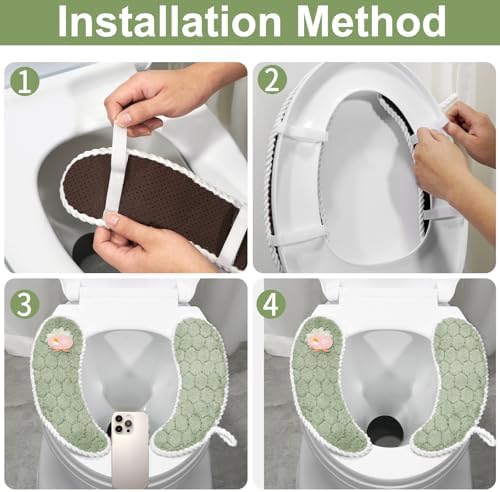 Installation Method

1

2

3

4