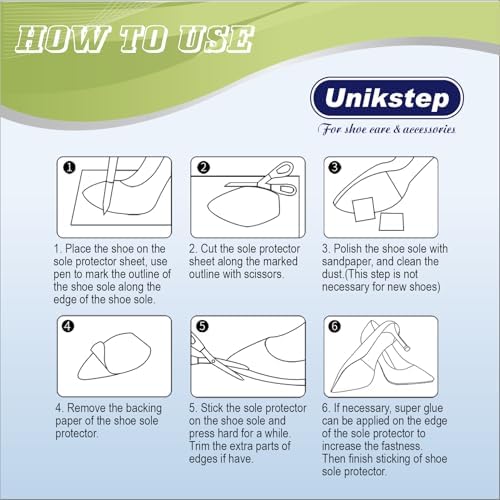 HOW TO USE

Unikstep
For shoe care & accessories

1

1. Place the shoe on the sole protector sheet, use pen to mark the outline of the shoe sole along the edge of the shoe sole.

2

2. Cut the sole protector sheet along the marked outline with scissors.

3

3. Polish the shoe sole with sandpaper, and clean the dust.(This step is not necessary for new shoes)

4

4. Remove the backing paper of the shoe sole protector.

5

5. Stick the sole protector on the shoe sole and press hard for a while. Trim the extra parts of edges if have.

6

6. If necessary, super glue can be applied on the edge of the sole protector to increase the fastness. Then finish sticking of shoe sole protector.