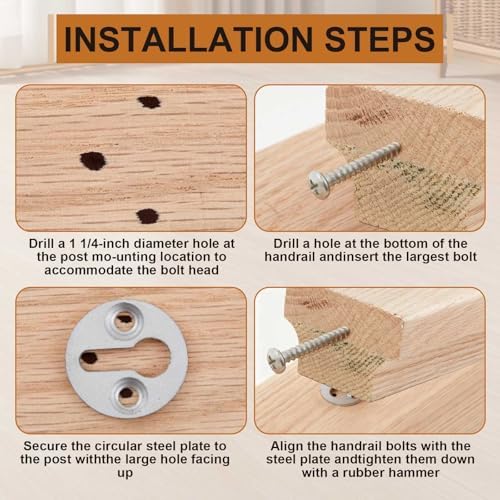 INSTALLATION STEPS

Drill a 1 1/4-inch diameter hole at the post mo-unting location to accommodate the bolt head

Drill a hole at the bottom of the handrail andinsert the largest bolt

Secure the circular steel plate to the post withthe large hole facing up

Align the handrail bolts with the steel plate andtighten them down with a rubber hammer