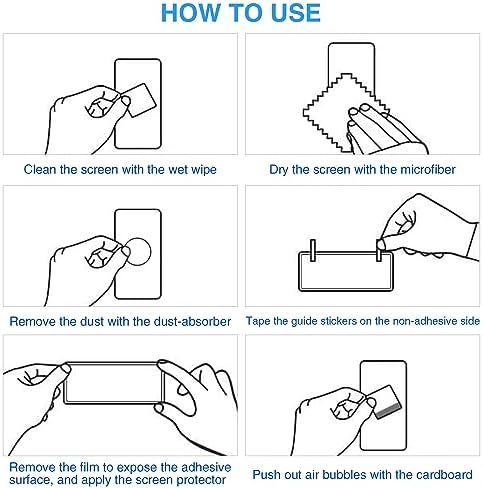 HOW TO USE

Clean the screen with the wet wipe

Dry the screen with the microfiber

Remove the dust with the dust-absorber

Tape the guide stickers on the non-adhesive side

Remove the film to expose the adhesive surface, and apply the screen protector

Push out air bubbles with the cardboard