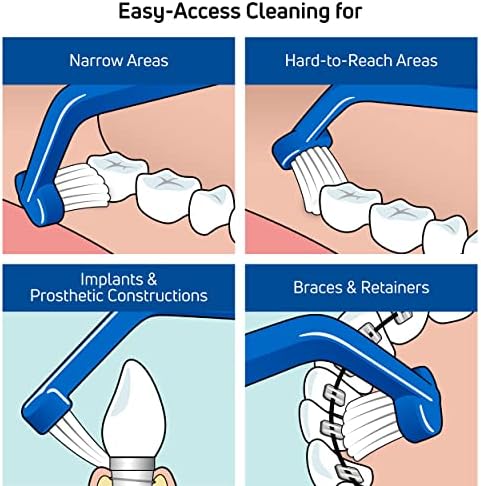 Easy-Access Cleaning for

Narrow Areas

Hard-to-Reach Areas

Implants & Prosthetic Constructions

Braces & Retainers