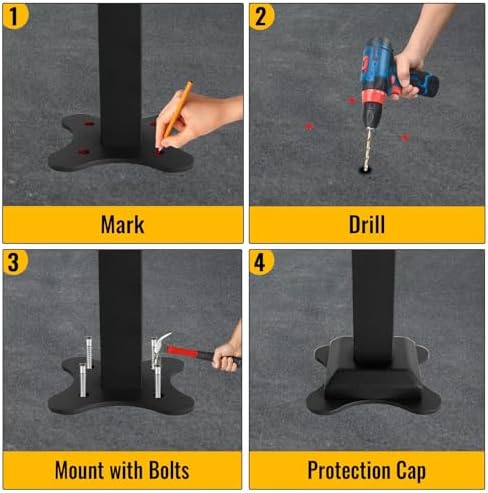 1

Mark

2

Drill

3

Mount with Bolts

4

Protection Cap