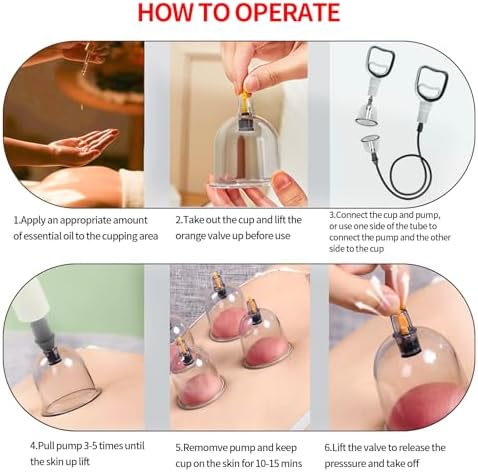 HOW TO OPERATE

1.Apply an appropriate amount of essential oil to the cupping area

2.Take out the cup and lift the orange valve up before use

3.Connect the cup and pump, or use one side of the tube to connect the pump and the other side to the cup

4.Pull pump 3-5 times until the skin up lift

5.Remomve pump and keep cup on the skin for 10-15 mins

6.Lift the valve to release the presssure and take off