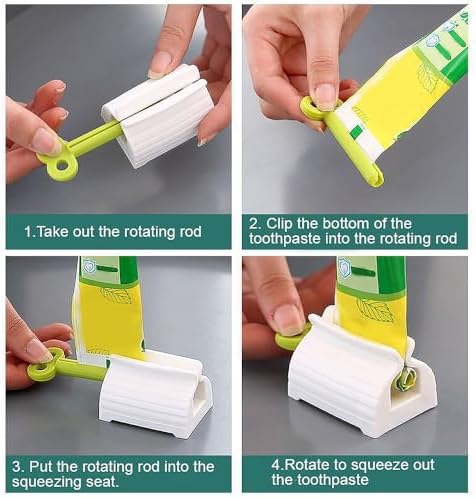 1.Take out the rotating rod

2. Clip the bottom of the toothpaste into the rotating rod

3. Put the rotating rod into the squeezing seat.

4.Rotate to squeeze out the toothpaste