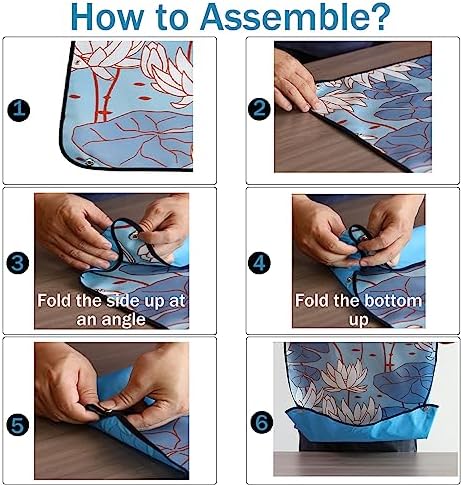 How to Assemble?

1

2

3

Fold the side up at an angle

4

Fold the bottom up

5

6