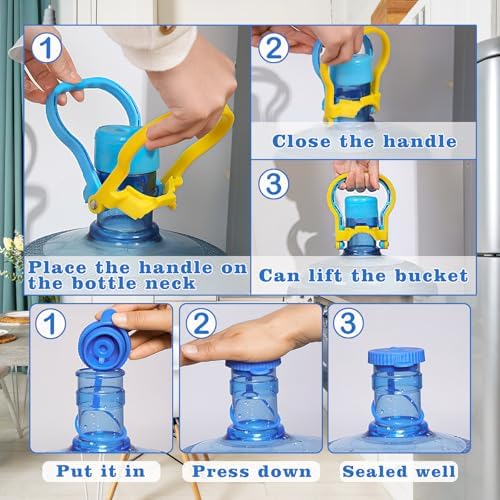 1

Place the handle on the bottle neck

2

Close the handle

3

Can lift the bucket

1

Put it in

2

Press down

3

Sealed well