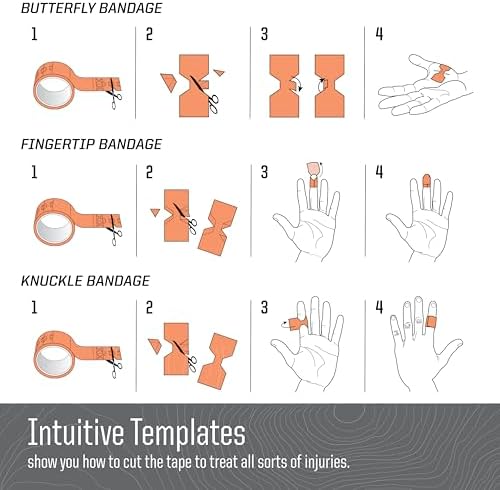 BUTTERFLY BANDAGE

1

2

3

4

FINGERTIP BANDAGE

1

2

3

4

KNUCKLE BANDAGE

1

2

3

4

Intuitive Templates

show you how to cut the tape to treat all sorts of injuries.