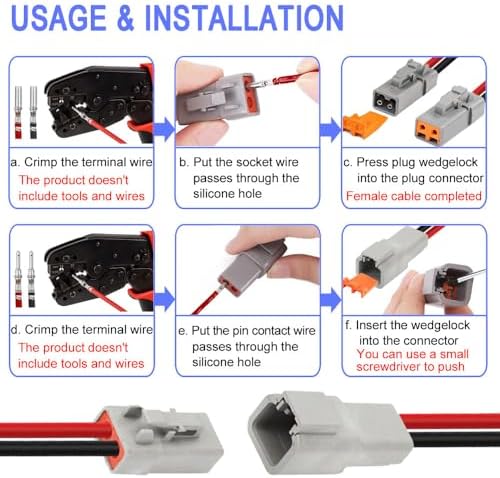 USAGE & INSTALLATION

a. Crimp the terminal wire
The product doesn't include tools and wires

b. Put the socket wire passes through the silicone hole

c. Press plug wedgelock into the plug connector
Female cable completed

d. Crimp the terminal wire
The product doesn't include tools and wires

e. Put the pin contact wire passes through the silicone hole

f. Insert the wedgelock into the connector
You can use a small screwdriver to push