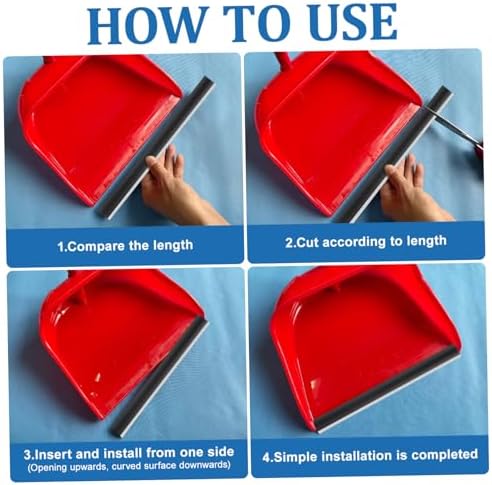 HOW TO USE

1.Compare the length

2.Cut according to length

3.Insert and install from one side
(Opening upwards, curved surface downwards)

4.Simple installation is completed