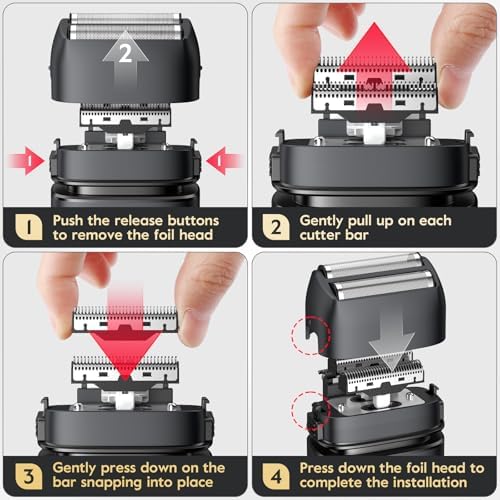 2

1

1

1 Push the release buttons to remove the foil head

2 Gently pull up on each cutter bar

3 Gently press down on the bar snapping into place

4 Press down the foil head to complete the installation