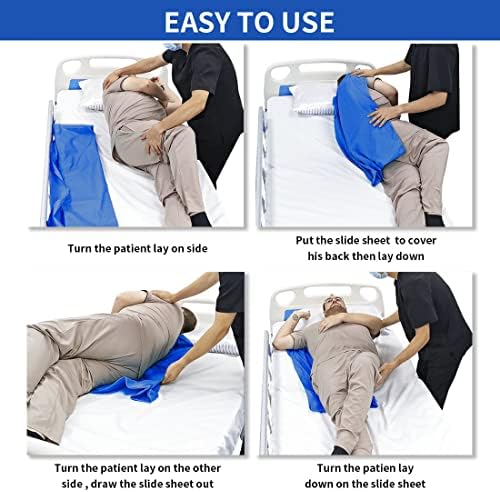 EASY TO USE

Turn the patient lay on side

Put the slide sheet to cover his back then lay down

Turn the patient lay on the other side , draw the slide sheet out

Turn the patien lay down on the slide sheet