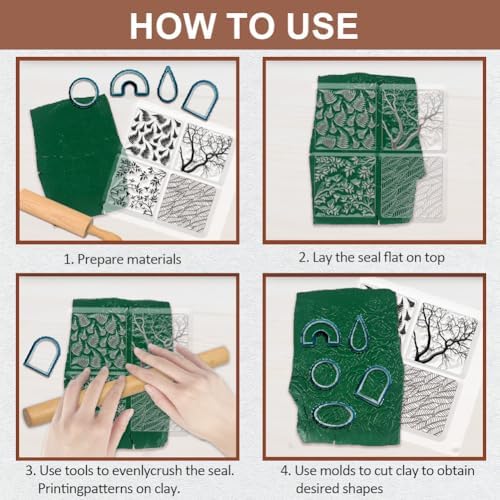 HOW TO USE

1. Prepare materials

2. Lay the seal flat on top

3. Use tools to evenlycrush the seal. Printingpatterns on clay.

4. Use molds to cut clay to obtain desired shapes