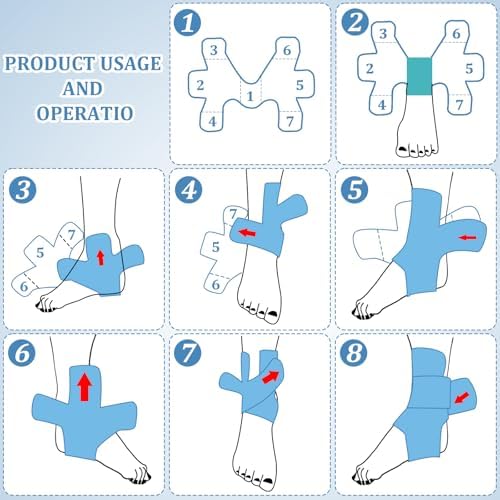 PRODUCT USAGE AND OPERATIO

1
3 6
2 1 5
4 7

2
3 6
2 5
4 7

3
7
5
6

4
7
5
6

5

6

7

8