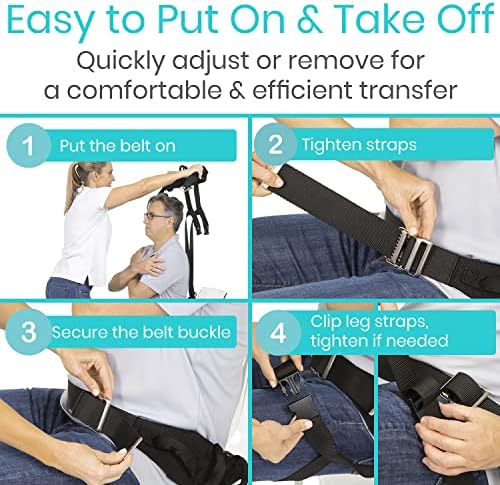 Easy to Put On & Take Off

Quickly adjust or remove for a comfortable & efficient transfer

1 Put the belt on

2 Tighten straps

3 Secure the belt buckle

4 Clip leg straps, tighten if needed