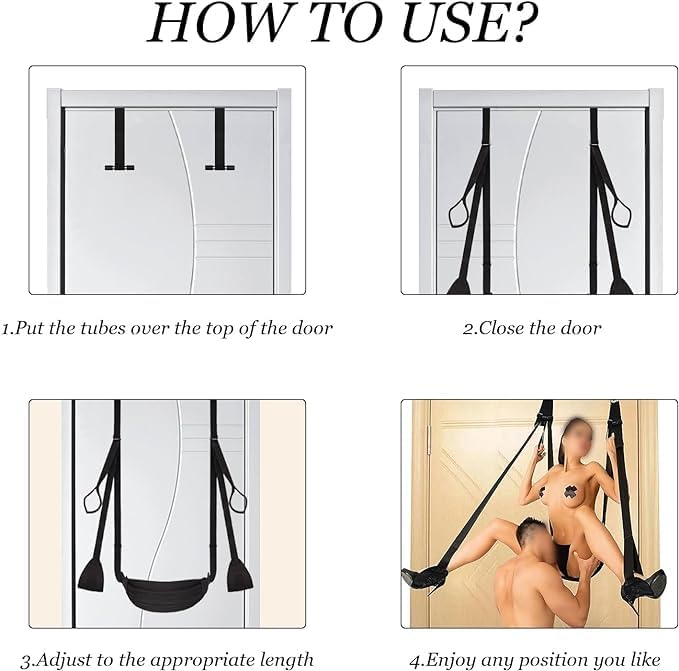 HOW TO USE?

1.Put the tubes over the top of the door

2.Close the door

3.Adjust to the appropriate length

4.Enjoy any position you like