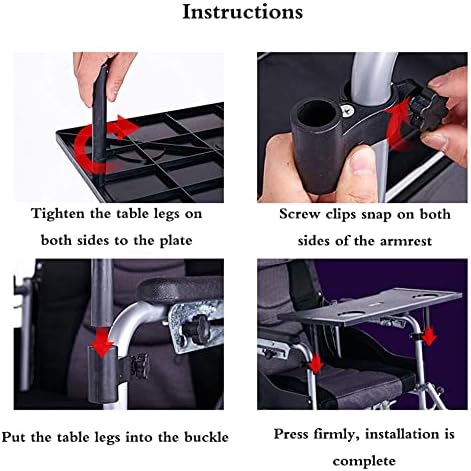 Instructions

Tighten the table legs on both sides to the plate

Screw clips snap on both sides of the armrest

Put the table legs into the buckle

Press firmly, installation is complete