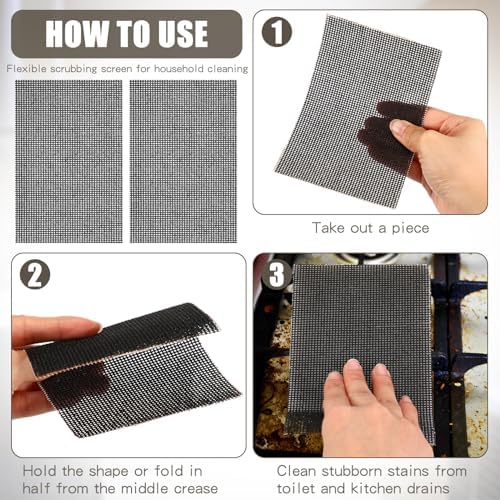 HOW TO USE

Flexible scrubbing screen for household cleaning

1

Take out a piece

2

Hold the shape or fold in half from the middle crease

3

Clean stubborn stains from toilet and kitchen drains