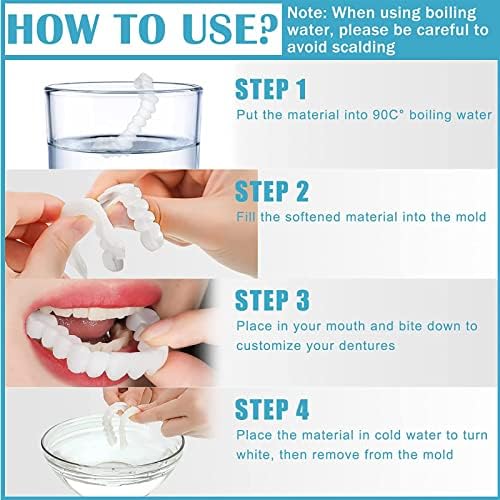 HOW TO USE?

Note: When using boiling water, please be careful to avoid scalding

STEP 1
Put the material into 90C° boiling water

STEP 2
Fill the softened material into the mold

STEP 3
Place in your mouth and bite down to customize your dentures

STEP 4
Place the material in cold water to turn white, then remove from the mold