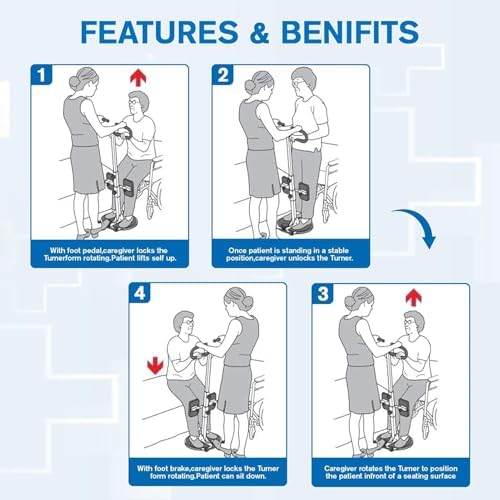 FEATURES & BENIFITS

1

With foot pedal,caregiver locks the Turnerform rotating.Patient lifts self up.

2

Once patient is standing in a stable position,caregiver unlocks the Turner.

4

With foot brake,caregiver locks the Turner form rotating.Patient can sit down.

3

Caregiver rotates the Turner to position the patient infront of a seating surface