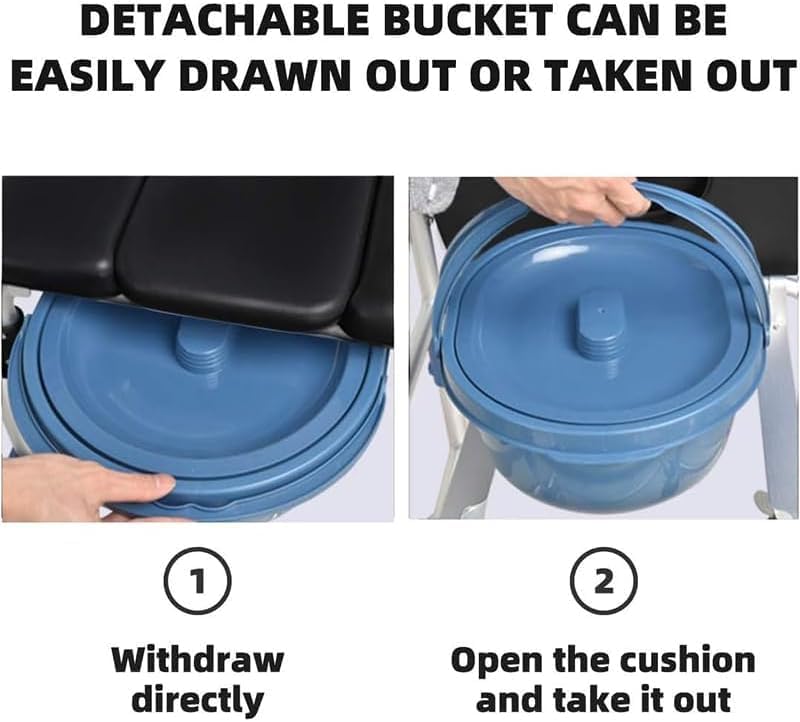 DETACHABLE BUCKET CAN BE EASILY DRAWN OUT OR TAKEN OUT

1

Withdraw directly

2

Open the cushion and take it out