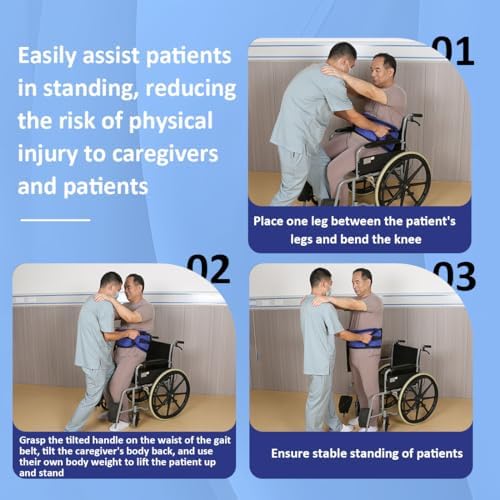 Easily assist patients in standing, reducing the risk of physical injury to caregivers and patients

01

Place one leg between the patient's legs and bend the knee

02

Grasp the tilted handle on the waist of the gait belt, tilt the caregiver's body back, and use their own body weight to lift the patient up and stand

03

Ensure stable standing of patients