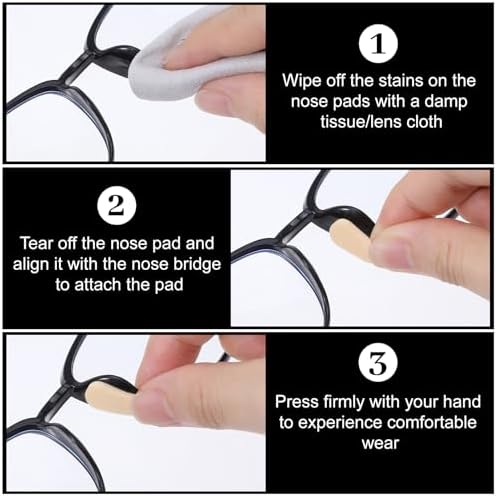 1

Wipe off the stains on the nose pads with a damp tissue/lens cloth

2

Tear off the nose pad and align it with the nose bridge to attach the pad

3

Press firmly with your hand to experience comfortable wear