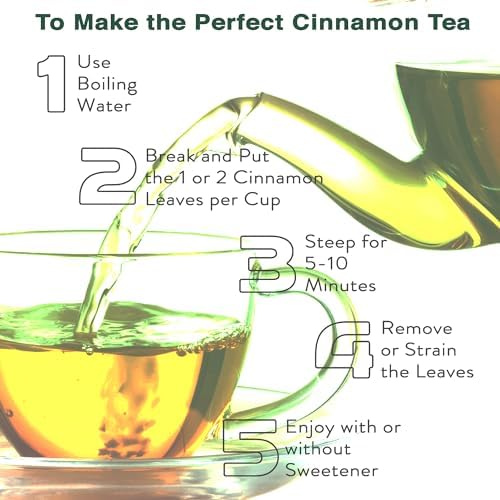 To Make the Perfect Cinnamon Tea

1 Use Boiling Water

2 Break and Put the 1 or 2 Cinnamon Leaves per Cup

3 Steep for 5-10 Minutes

4 Remove or Strain the Leaves

5 Enjoy with or without Sweetener