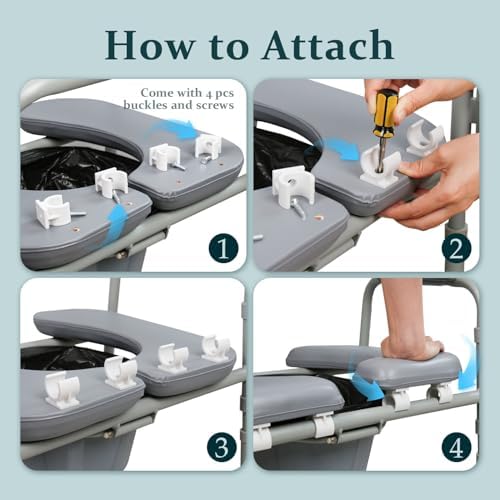 How to Attach

Come with 4 pcs buckles and screws

1

2

3

4