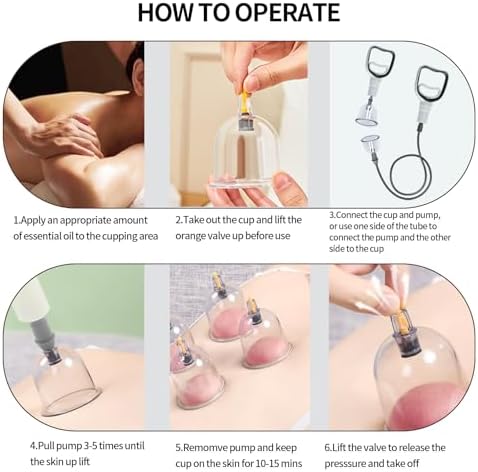 HOW TO OPERATE

1.Apply an appropriate amount of essential oil to the cupping area

2.Take out the cup and lift the orange valve up before use

3.Connect the cup and pump, or use one side of the tube to connect the pump and the other side to the cup

4.Pull pump 3-5 times until the skin up lift

5.Remomve pump and keep cup on the skin for 10-15 mins

6.Lift the valve to release the presssure and take off