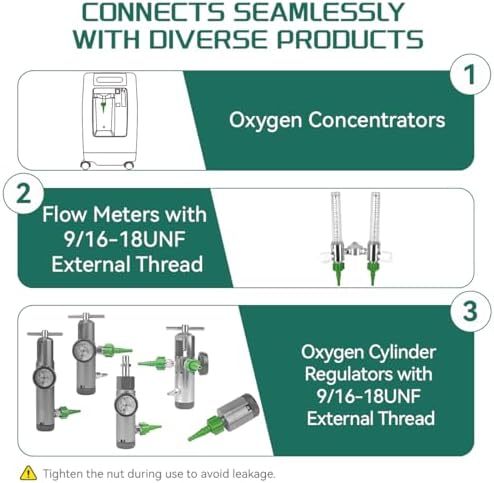 CONNECTS SEAMLESSLY WITH DIVERSE PRODUCTS

1

Oxygen Concentrators

2

Flow Meters with 9/16-18UNF External Thread

3

Oxygen Cylinder Regulators with 9/16-18UNF External Thread

Tighten the nut during use to avoid leakage.