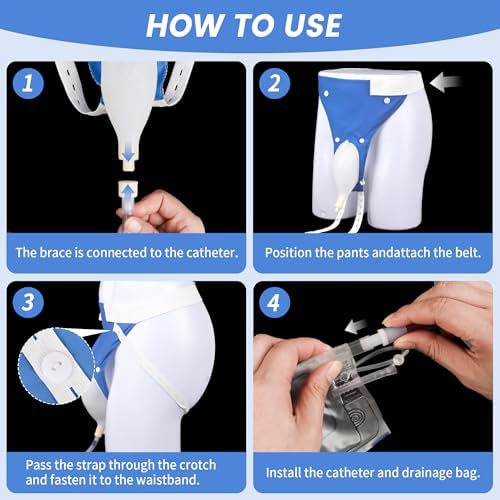 HOW TO USE

1

The brace is connected to the catheter.

2

Position the pants andattach the belt.

3

Pass the strap through the crotch and fasten it to the waistband.

4

Install the catheter and drainage bag.