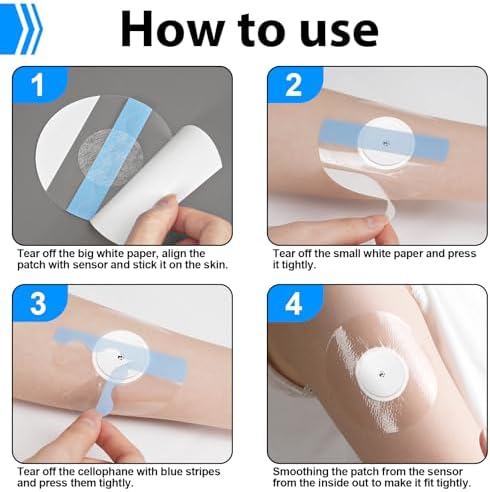 How to use

1

Tear off the big white paper, align the patch with sensor and stick it on the skin.

2

Tear off the small white paper and press it tightly.

3

Tear off the cellophane with blue stripes and press them tightly.

4

Smoothing the patch from the sensor from the inside out to make it fit tightly.