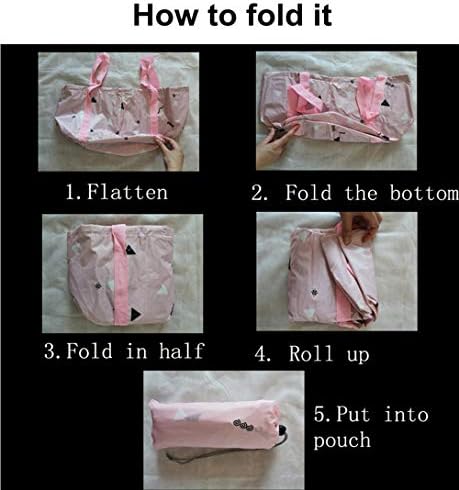 How to fold it

1. Flatten

2. Fold the bottom

3. Fold in half

4. Roll up

5. Put into pouch