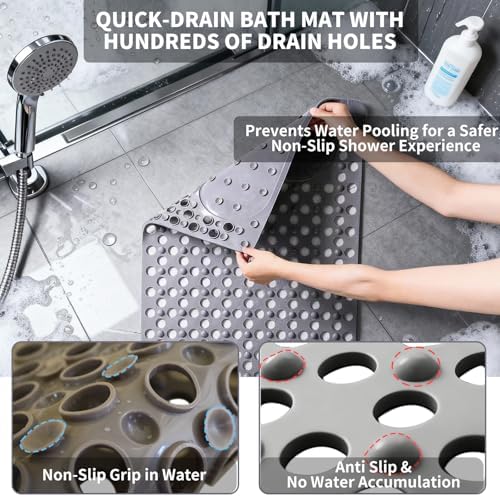 QUICK-DRAIN BATH MAT WITH HUNDREDS OF DRAIN HOLES

Prevents Water Pooling for a Safer Non-Slip Shower Experience

Non-Slip Grip in Water

Anti Slip & No Water Accumulation