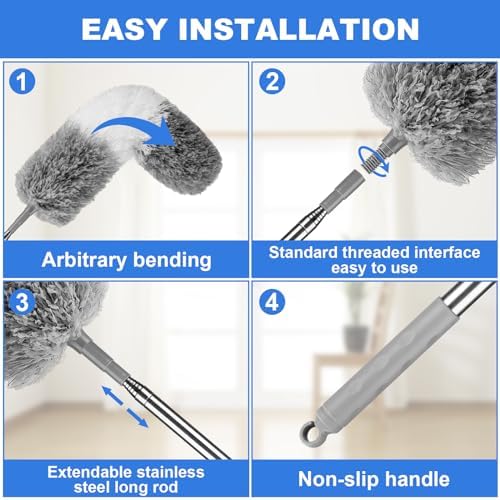 EASY INSTALLATION

1

Arbitrary bending

2

Standard threaded interface easy to use

3

Extendable stainless steel long rod

4

Non-slip handle