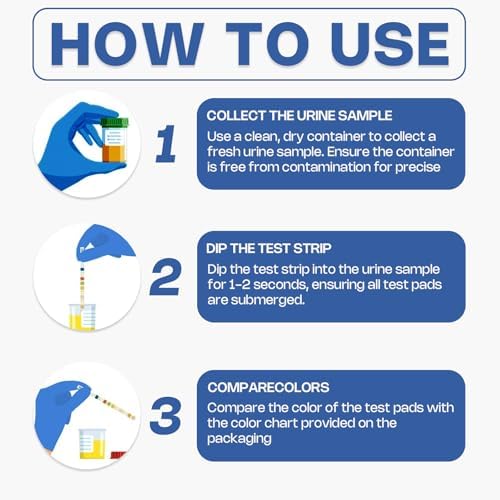 HOW TO USE

1

COLLECT THE URINE SAMPLE

Use a clean, dry container to collect a fresh urine sample. Ensure the container is free from contamination for precise

2

DIP THE TEST STRIP

Dip the test strip into the urine sample for 1-2 seconds, ensuring all test pads are submerged.

3

COMPARECOLORS

Compare the color of the test pads with the color chart provided on the packaging