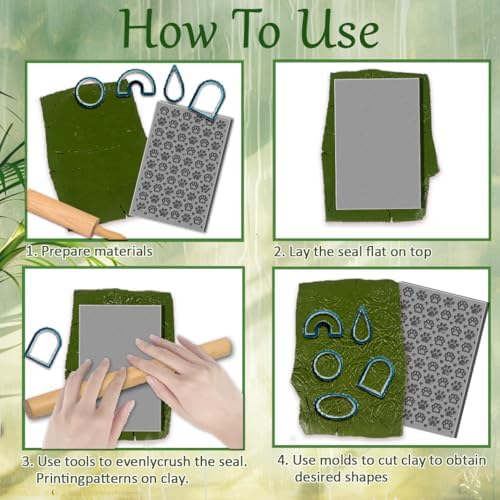 How To Use

1. Prepare materials

2. Lay the seal flat on top

3. Use tools to evenlycrush the seal. Printingpatterns on clay.

4. Use molds to cut clay to obtain desired shapes