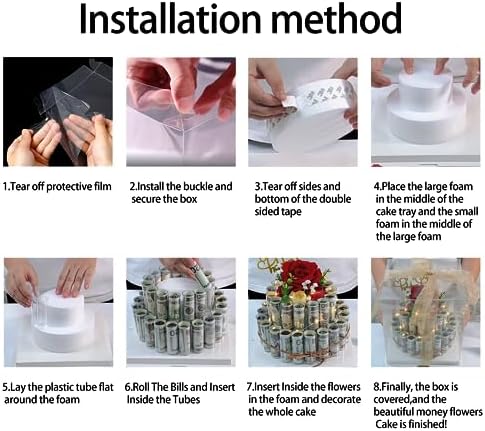 Installation method

1.Tear off protective film

2.Install the buckle and secure the box

3.Tear off sides and bottom of the double sided tape

4.Place the large foam in the middle of the cake tray and the small foam in the middle of the large foam

5.Lay the plastic tube flat around the foam

6.Roll The Bills and Insert Inside the Tubes

7.Insert Inside the flowers in the foam and decorate the whole cake

8.Finally, the box is covered,and the beautiful money flowers Cake is finished!