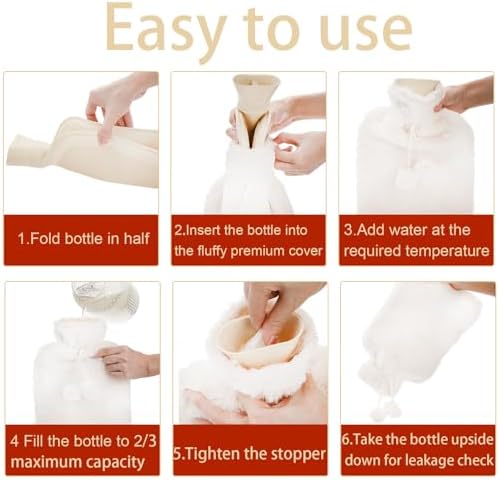 Easy to use

1.Fold bottle in half

2.Insert the bottle into the fluffy premium cover

3.Add water at the required temperature

4 Fill the bottle to 2/3 maximum capacity

5.Tighten the stopper

6.Take the bottle upside down for leakage check