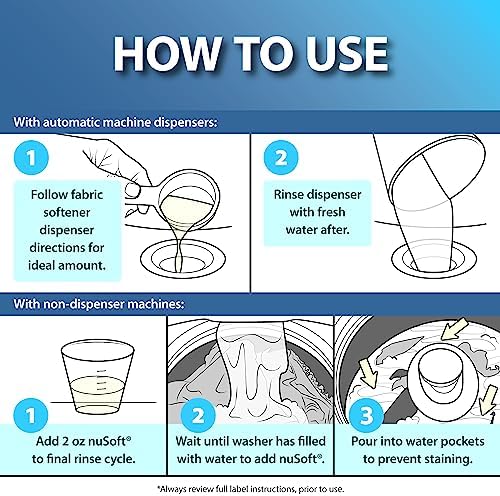 HOW TO USE

With automatic machine dispensers:

1

Follow fabric softener dispenser directions for ideal amount.

2

Rinse dispenser with fresh water after.

With non-dispenser machines:

1

Add 2 oz nuSoft® to final rinse cycle.

2

Wait until washer has filled with water to add nuSoft®.

3

Pour into water pockets to prevent staining.

*Always review full label instructions, prior to use.