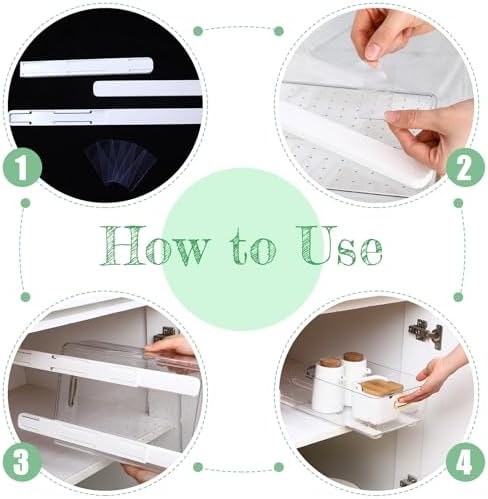 1

2

How to Use

3

4