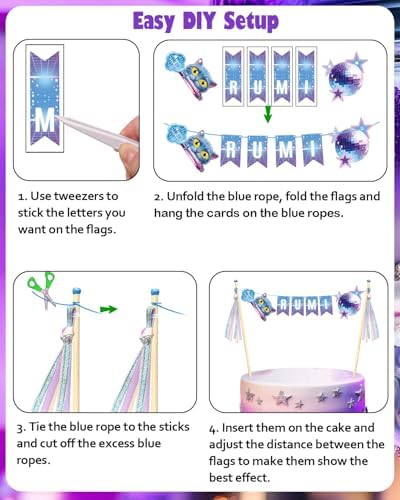 Easy DIY Setup

M

R U M I

R U M I

1. Use tweezers to stick the letters you want on the flags.

2. Unfold the blue rope, fold the flags and hang the cards on the blue ropes.

R U M I

3. Tie the blue rope to the sticks and cut off the excess blue ropes.

4. Insert them on the cake and adjust the distance between the flags to make them show the best effect.