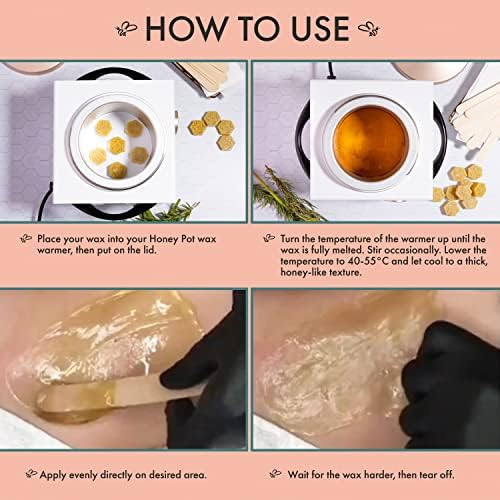 HOW TO USE

Place your wax into your Honey Pot wax warmer, then put on the lid.

Turn the temperature of the warmer up until the wax is fully melted. Stir occasionally. Lower the temperature to 40-55°C and let cool to a thick, honey-like texture.

Apply evenly directly on desired area.

Wait for the wax harder, then tear off.